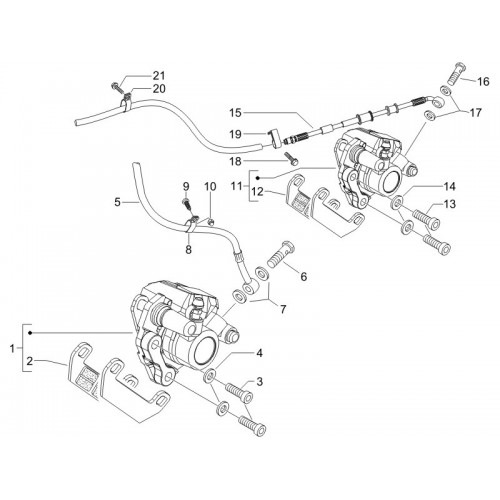 21
20
16
15
17
19
18
11
12
14
13
9
10
5
8
6
7
1
2
4
3